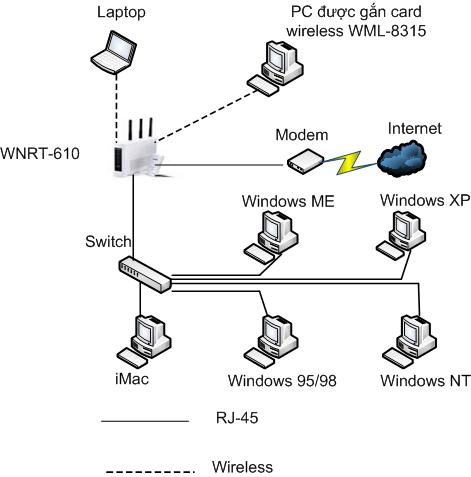 Laptop

PC được gắn card wireless WML-8315

WNRT-610

Modem

Internet

Windows ME

Windows XP

Switch

iMac

Windows 95/98

Windows NT

RJ-45

Wireless